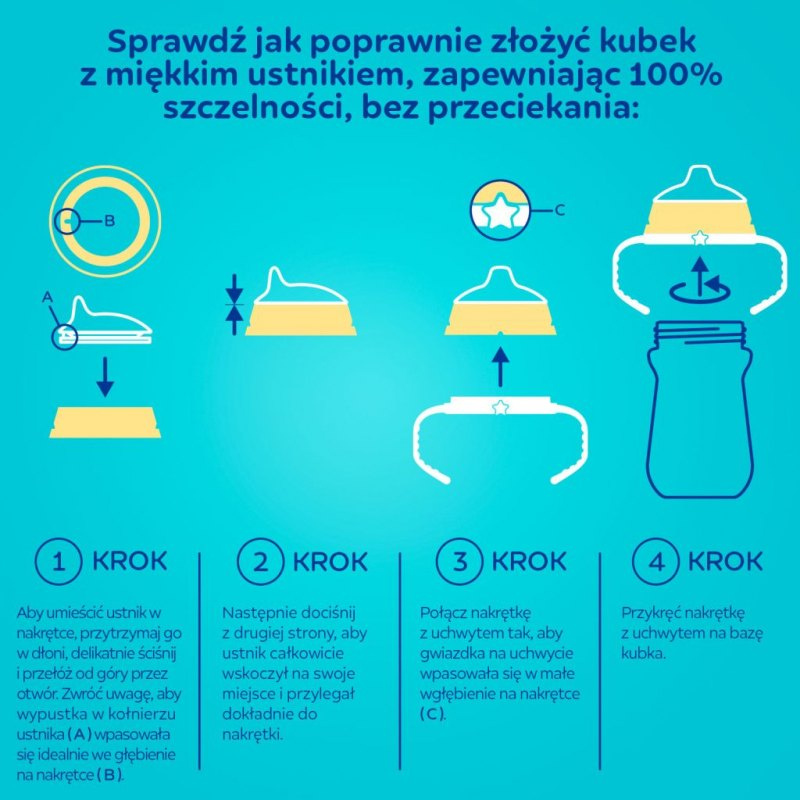 Sprawdź jak poprawnie złożyć kubek z miękkim ustnikiem, zapewniając 100% szczelności, bez przeciekania:

B

A

C

1 KROK

Aby umieścić ustnik w nakrętce, przytrzymaj go w dłoni, delikatnie ściśnij i przełóż od góry przez otwór. Zwróć uwagę, aby wypustka w kołnierzu ustnika (A) wpasowała się idealnie we głębienie na nakrętce (B).

2 KROK

Następnie dociśnij z drugiej strony, aby ustnik całkowicie wskoczył na swoje miejsce i przylegał dokładnie do nakrętki.

3 KROK

Połącz nakrętkę z uchwytem tak, aby gwiazdka na uchwycie wpasowała się w małe wgłębienie na nakrętce (C).

4 KROK

Przykręć nakrętkę z uchwytem na bazę kubka.